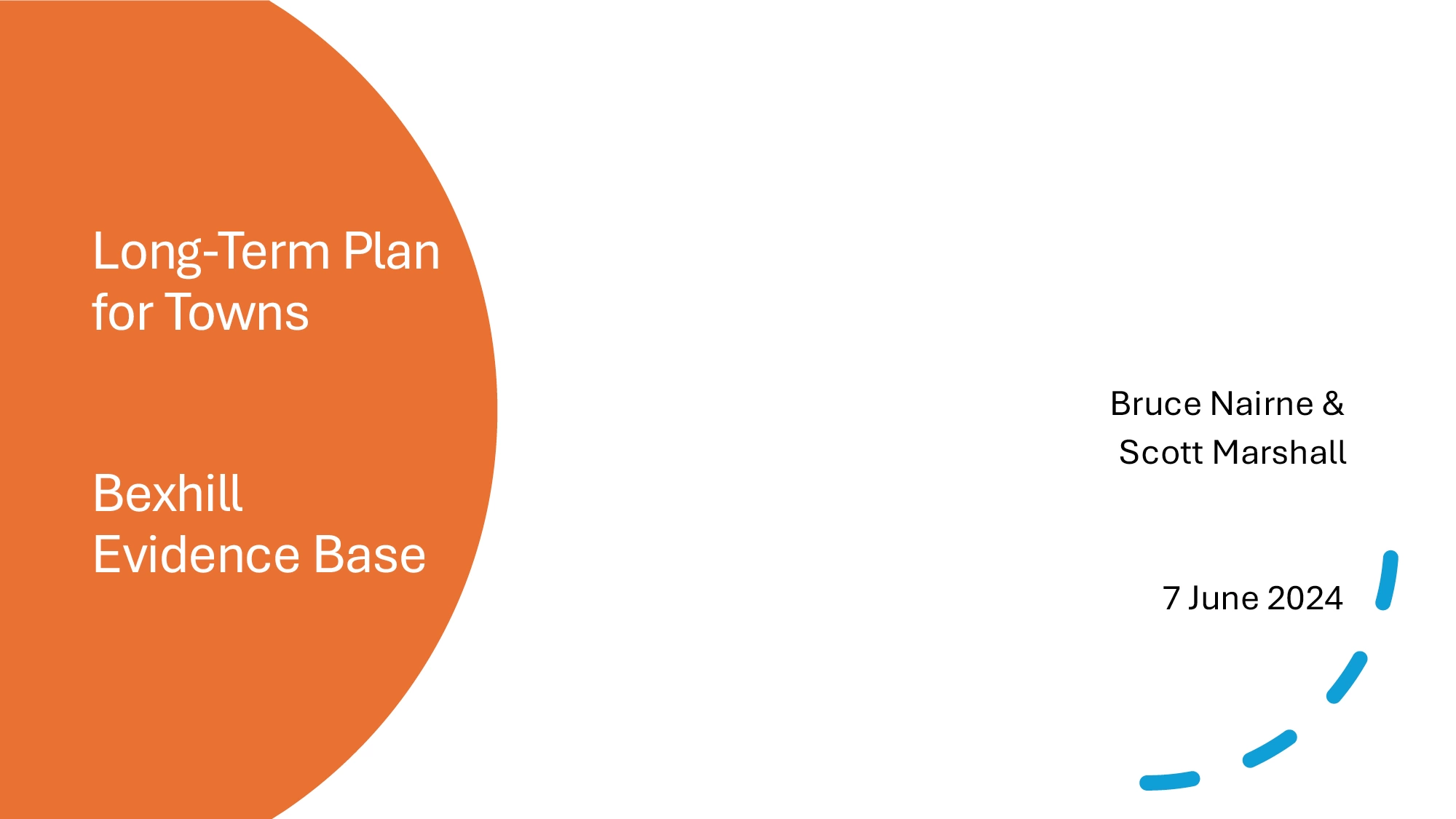 Long-Term Plan
for Towns

Bexhill
Evidence Base

Bruce Nairne &
Scott Marshall

7 June 2024